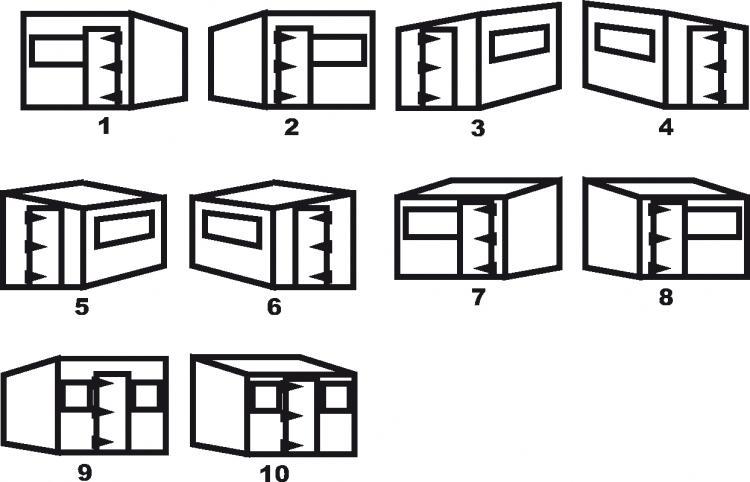 1 2 3 4

5 6 7 8

9 10